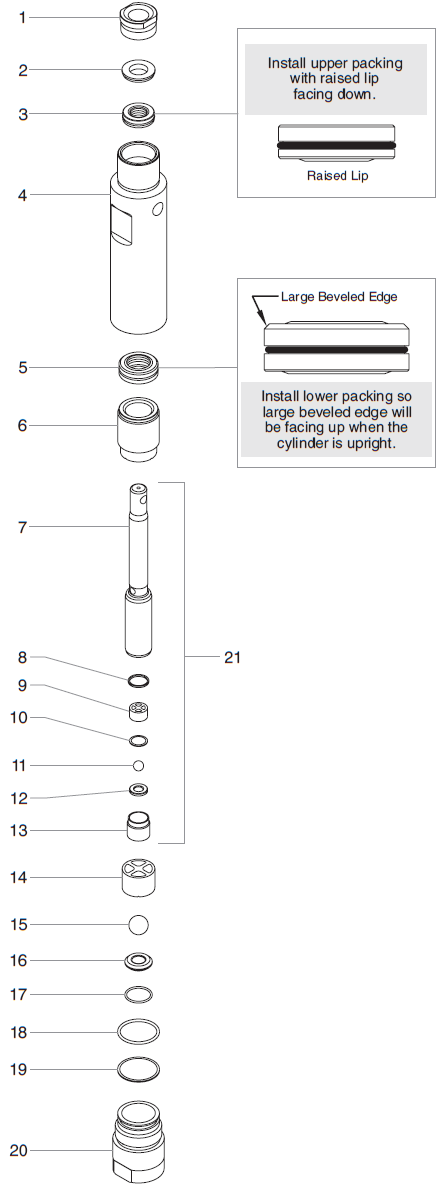 1
2
3
4

Install upper packing with raised lip facing down.

Raised Lip

Large Beveled Edge

Install lower packing so large beveled edge will be facing up when the cylinder is upright.

5
6
7
8
9
10
11
12
13
21
14
15
16
17
18
19
20